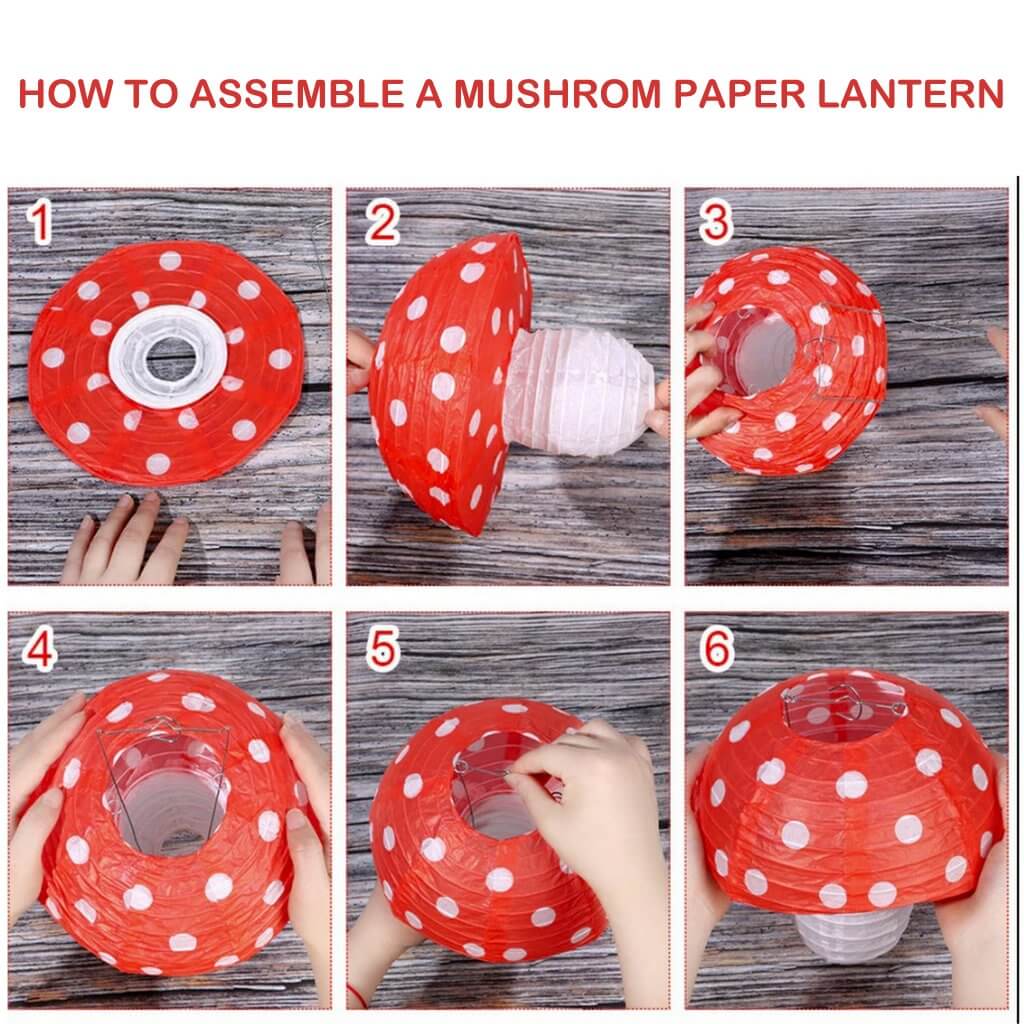 HOW TO ASSEMBLE A MUSHROM PAPER LANTERN

1

2

3

4

5

6