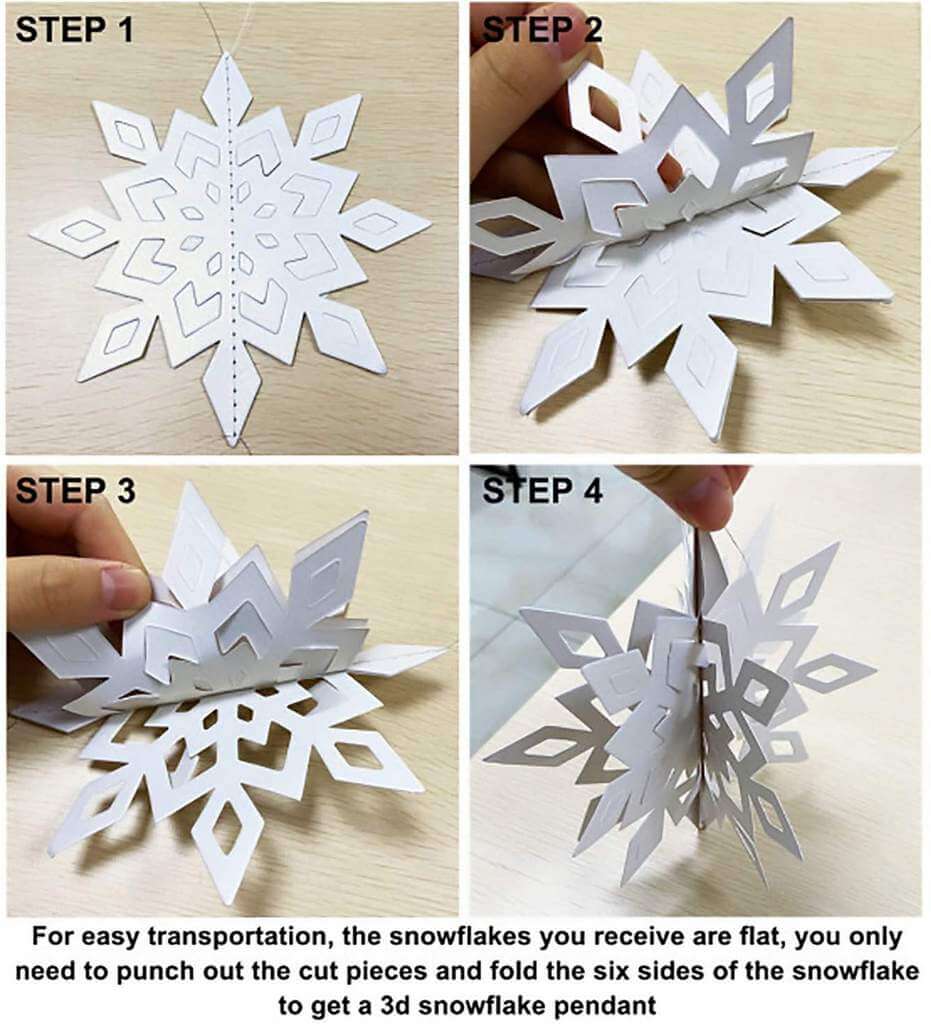 STEP 1

STEP 2

STEP 3

STEP 4

For easy transportation, the snowflakes you receive are flat, you only need to punch out the cut pieces and fold the six sides of the snowflake to get a 3d snowflake pendant