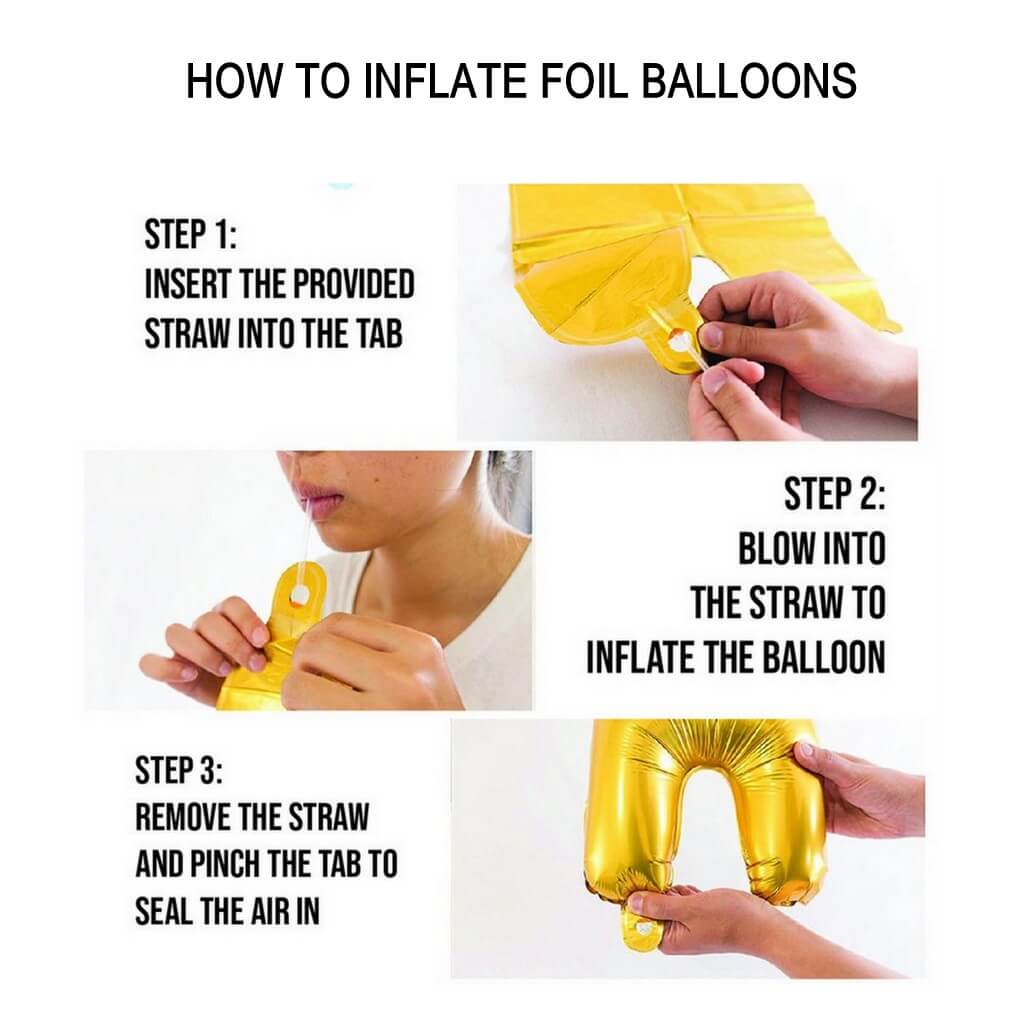 HOW TO INFLATE FOIL BALLOONS

STEP 1:
INSERT THE PROVIDED STRAW INTO THE TAB

STEP 2:
BLOW INTO THE STRAW TO INFLATE THE BALLOON

STEP 3:
REMOVE THE STRAW AND PINCH THE TAB TO SEAL THE AIR IN