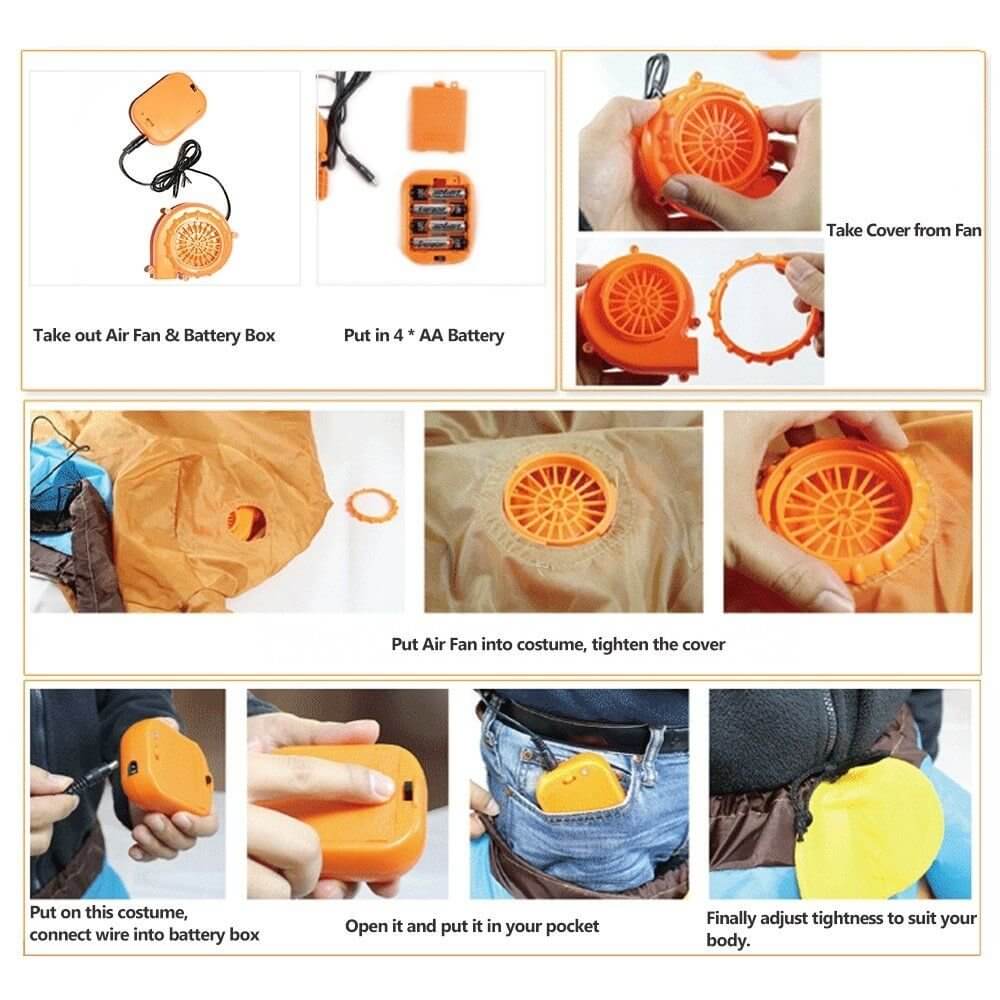 Take out Air Fan & Battery Box

Put in 4 * AA Battery

Take Cover from Fan

Put Air Fan into costume, tighten the cover

Put on this costume, connect wire into battery box

Open it and put it in your pocket

Finally adjust tightness to suit your body.