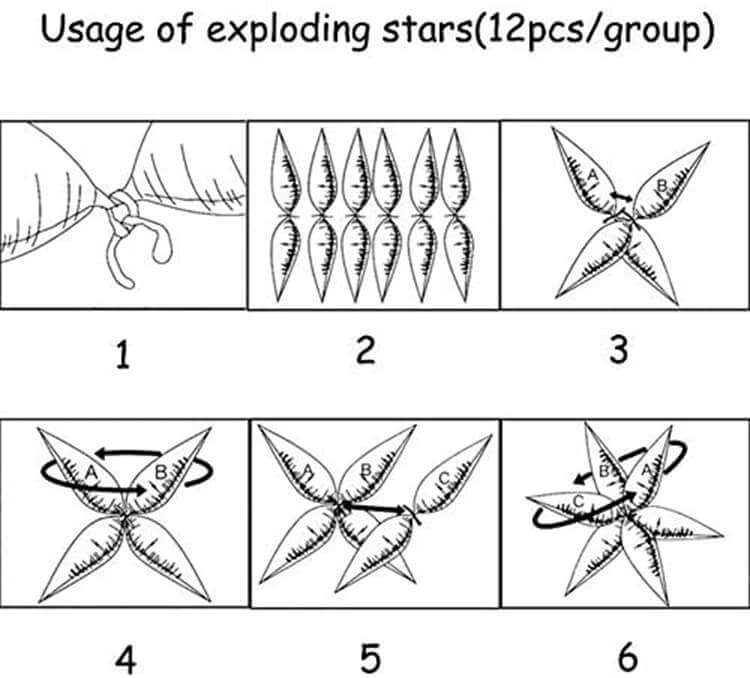 Usage of exploding stars(12pcs/group)

A B

1 2 3

A B

A B C

B A C

4 5 6