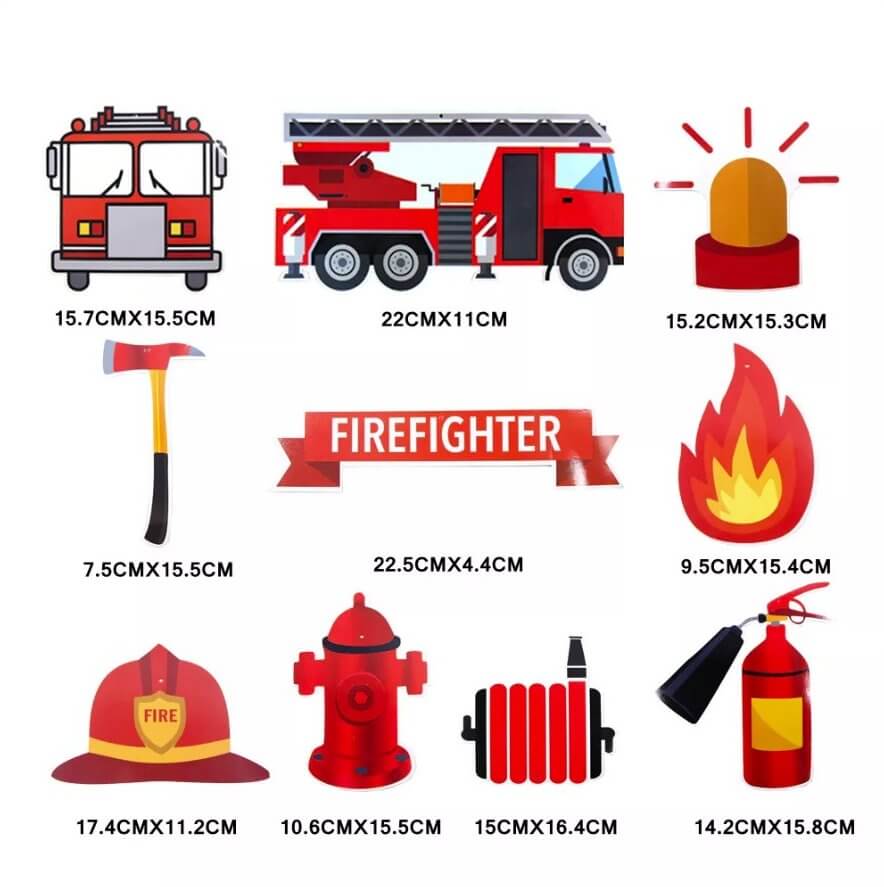 15.7CMX15.5CM

22CMX11CM

15.2CMX15.3CM

FIREFIGHTER

7.5CMX15.5CM

22.5CMX4.4CM

9.5CMX15.4CM

FIRE

17.4CMX11.2CM

10.6CMX15.5CM

15CMX16.4CM

14.2CMX15.8CM