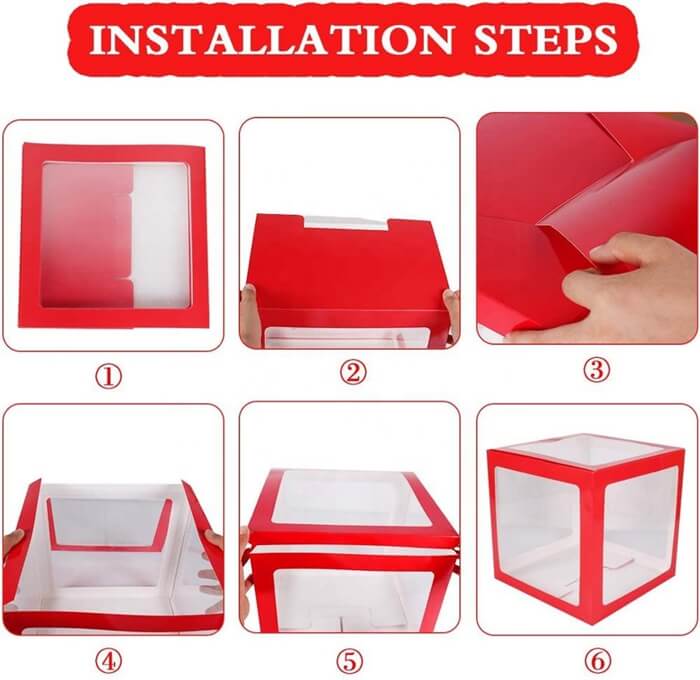 INSTALLATION STEPS

①

②

③

④

⑤

⑥