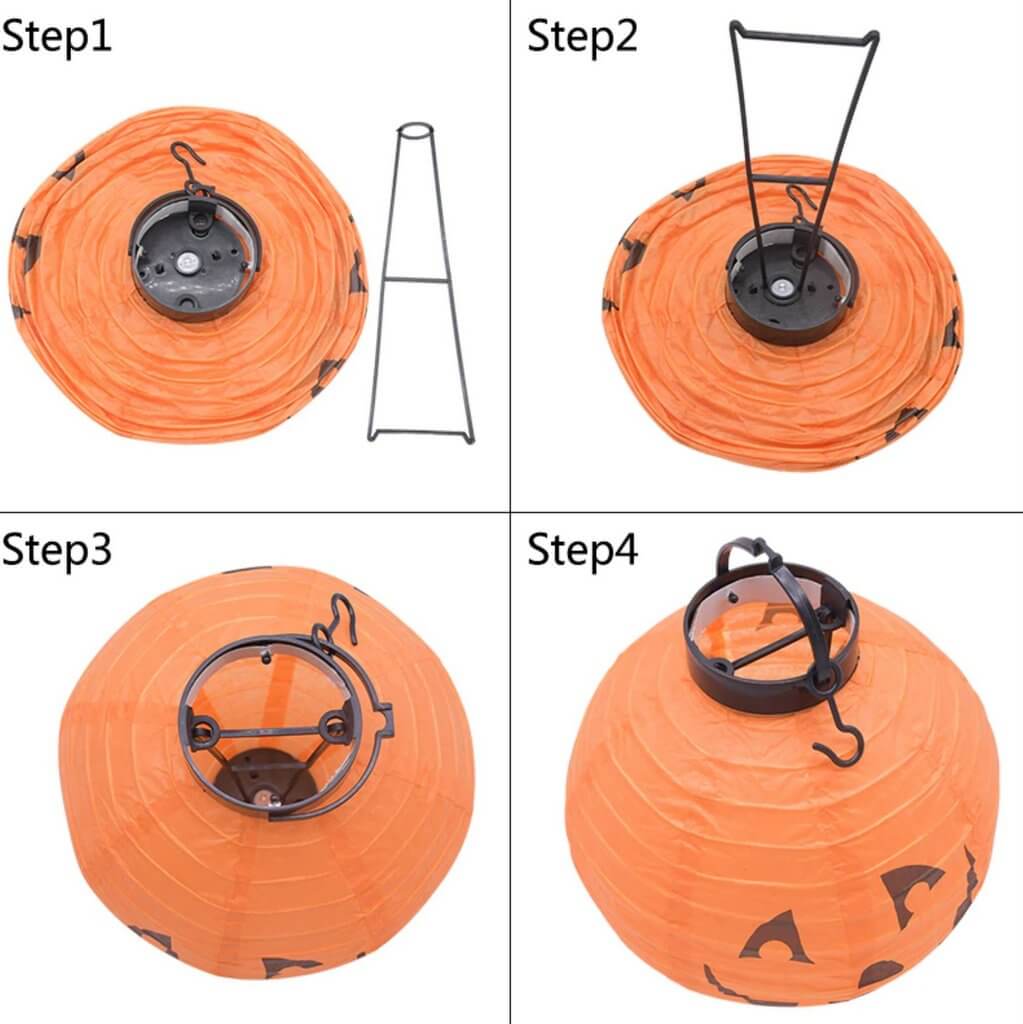 Step1

Step2

Step3

Step4