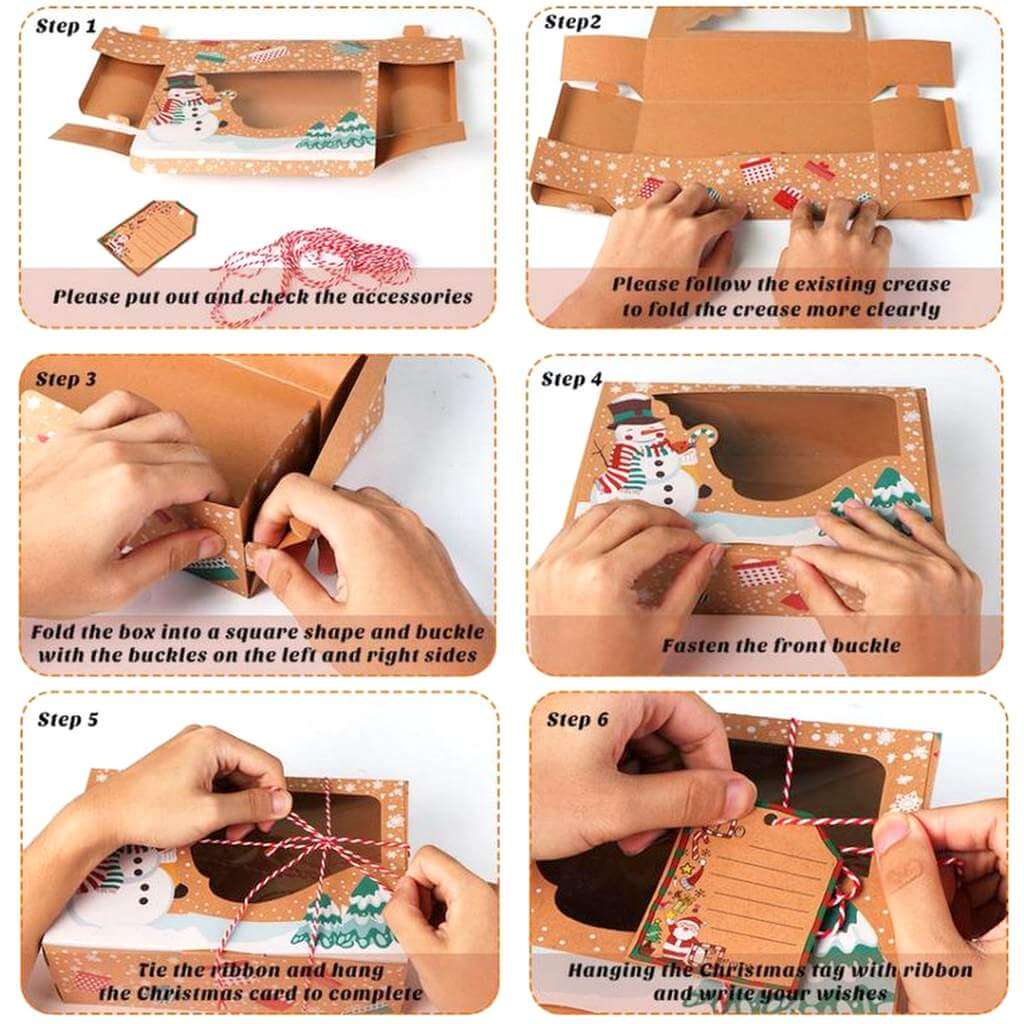 Step 1

Please put out and check the accessories

Step2

Please follow the existing crease to fold the crease more clearly

Step 3

Fold the box into a square shape and buckle with the buckles on the left and right sides

Step 4

Fasten the front buckle

Step 5

Tie the ribbon and hang the Christmas card to complete

Step 6

Hanging the Christmas tag with ribbon and write your wishes