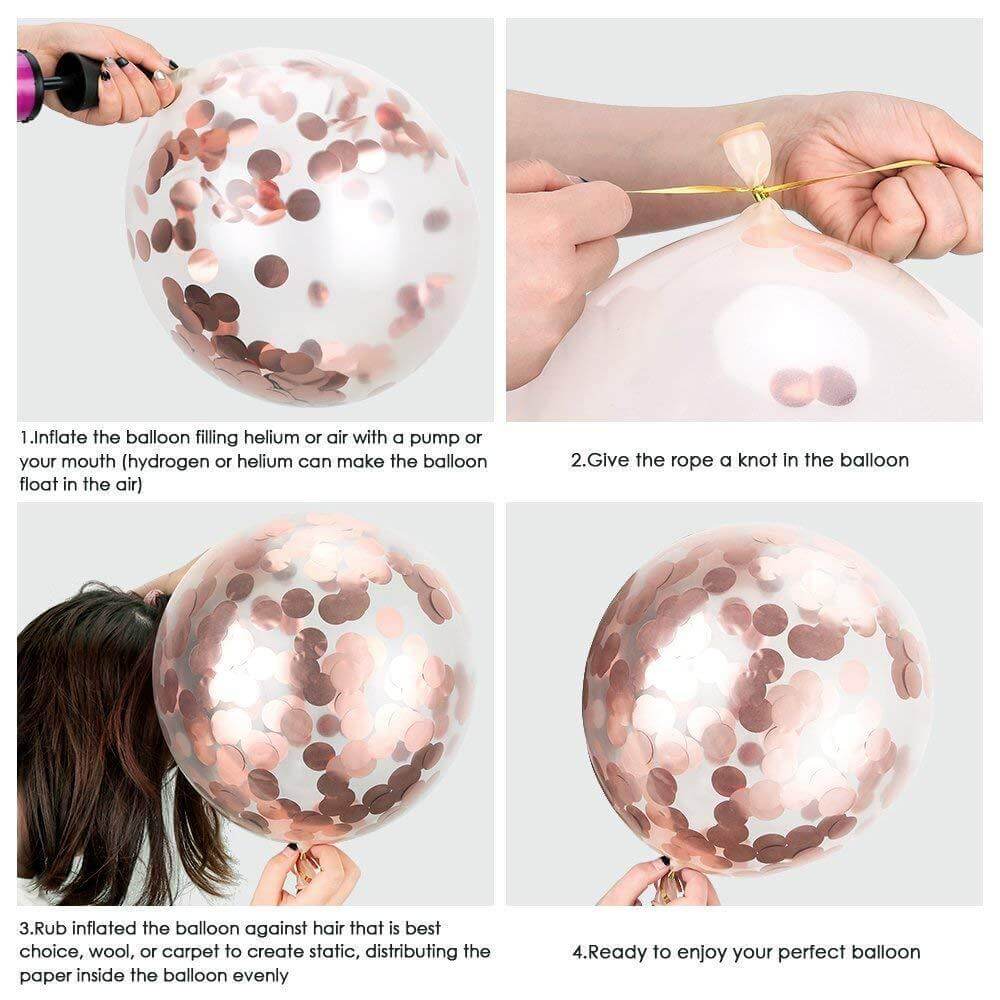 1.Inflate the balloon filling helium or air with a pump or your mouth (hydrogen or helium can make the balloon float in the air)

2.Give the rope a knot in the balloon

3.Rub inflated the balloon against hair that is best choice, wool, or carpet to create static, distributing the paper inside the balloon evenly

4.Ready to enjoy your perfect balloon