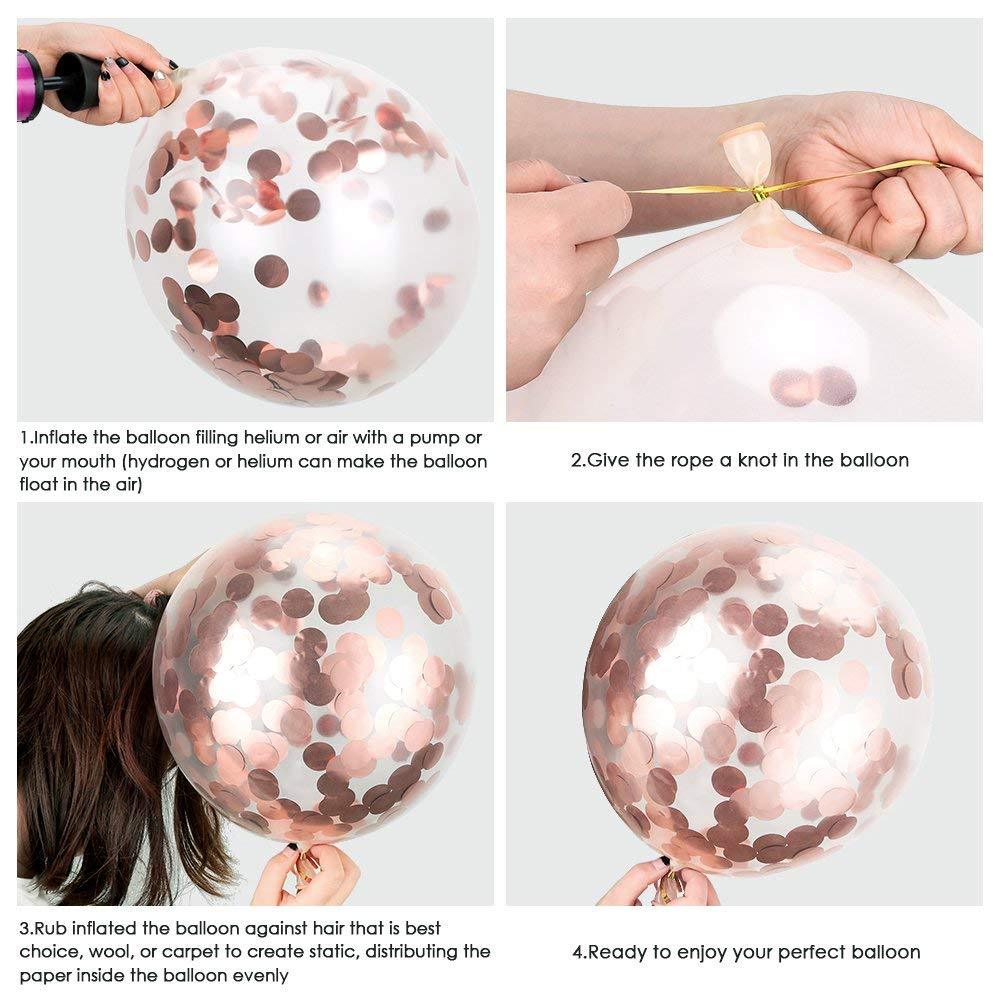 1.Inflate the balloon filling helium or air with a pump or your mouth (hydrogen or helium can make the balloon float in the air)

2.Give the rope a knot in the balloon

3.Rub inflated the balloon against hair that is best choice, wool, or carpet to create static, distributing the paper inside the balloon evenly

4.Ready to enjoy your perfect balloon