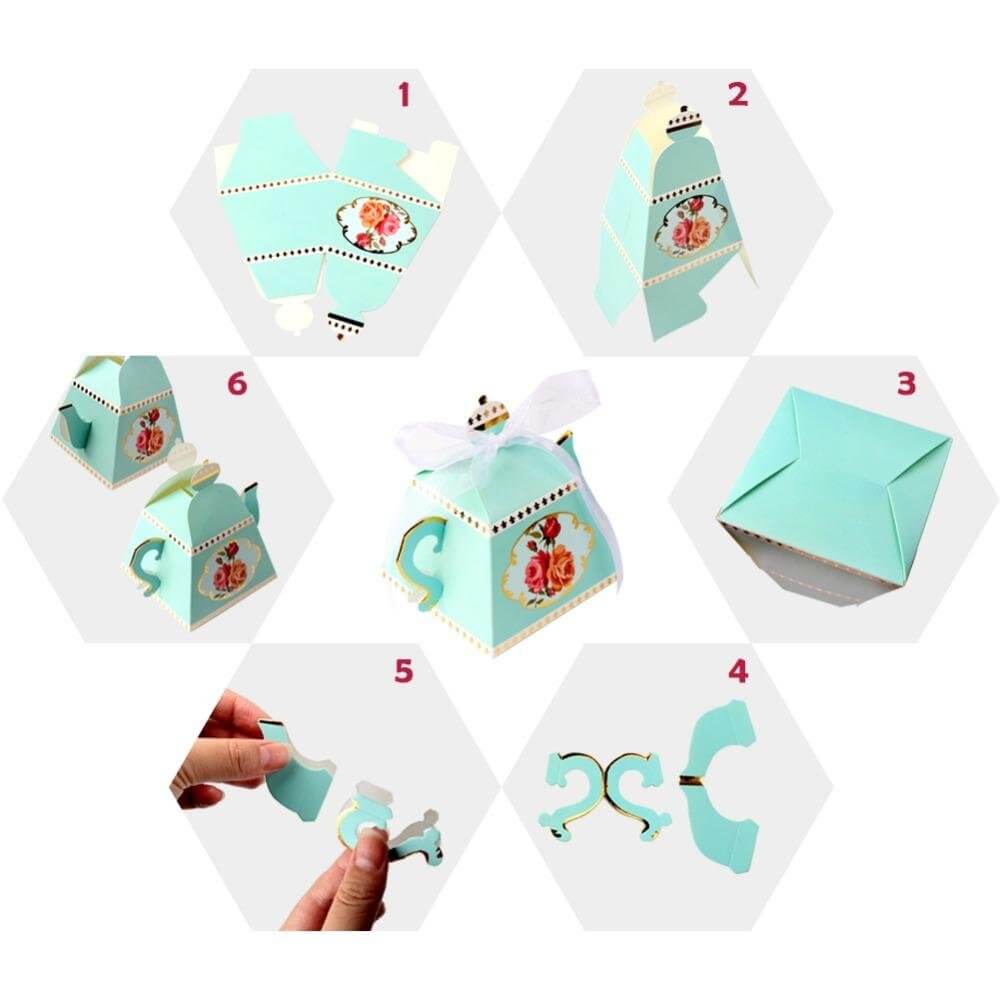 1

2

6

3

5

4