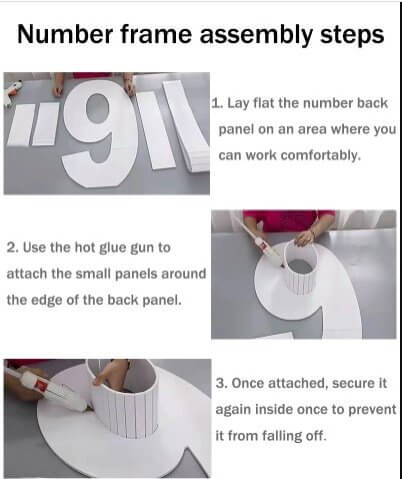 Number frame assembly steps

1. Lay flat the number back panel on an area where you can work comfortably.

2. Use the hot glue gun to attach the small panels around the edge of the back panel.

3. Once attached, secure it again inside once to prevent it from falling off.