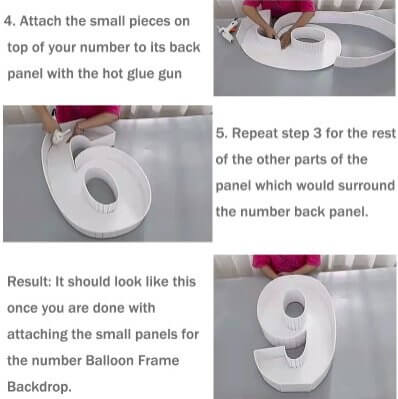 4. Attach the small pieces on top of your number to its back panel with the hot glue gun

5. Repeat step 3 for the rest of the other parts of the panel which would surround the number back panel.

Result: It should look like this once you are done with attaching the small panels for the number Balloon Frame Backdrop.