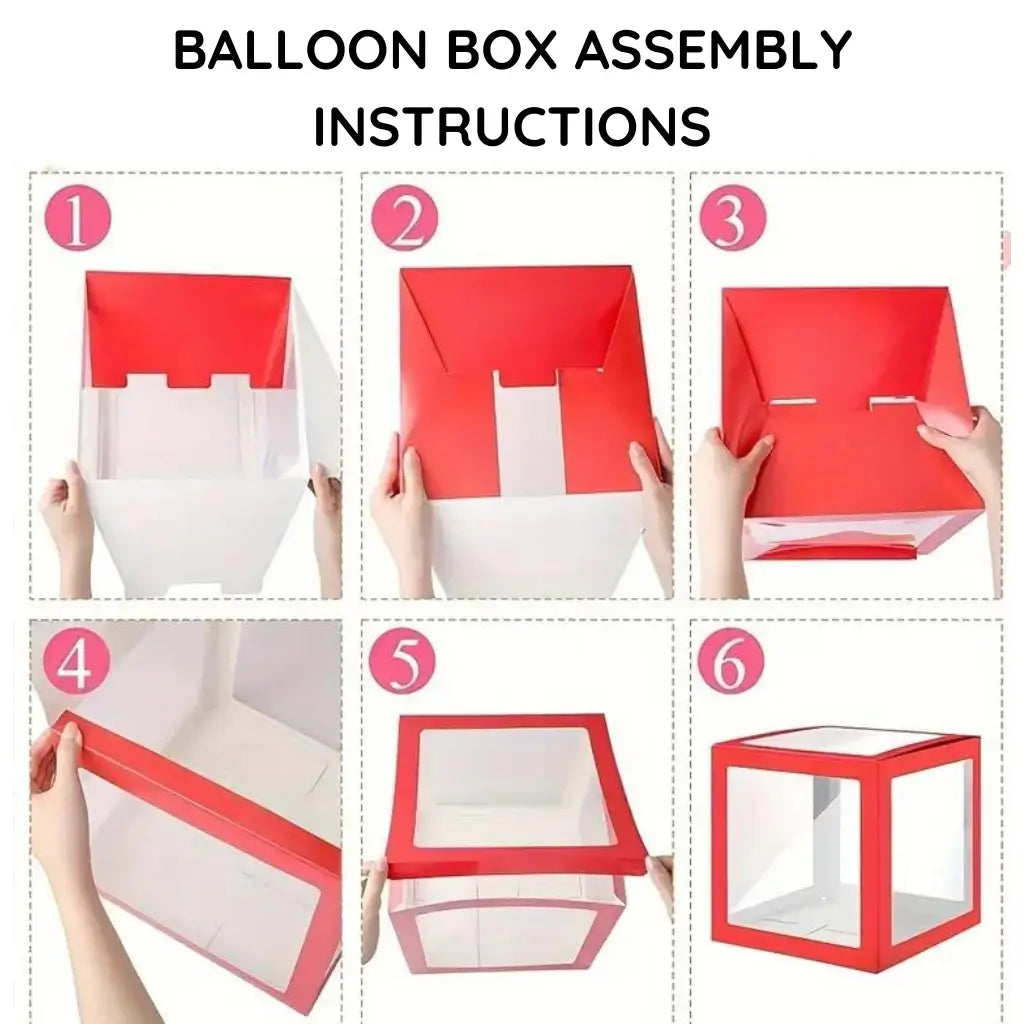 BALLOON BOX ASSEMBLY INSTRUCTIONS

1

2

3

4

5

6