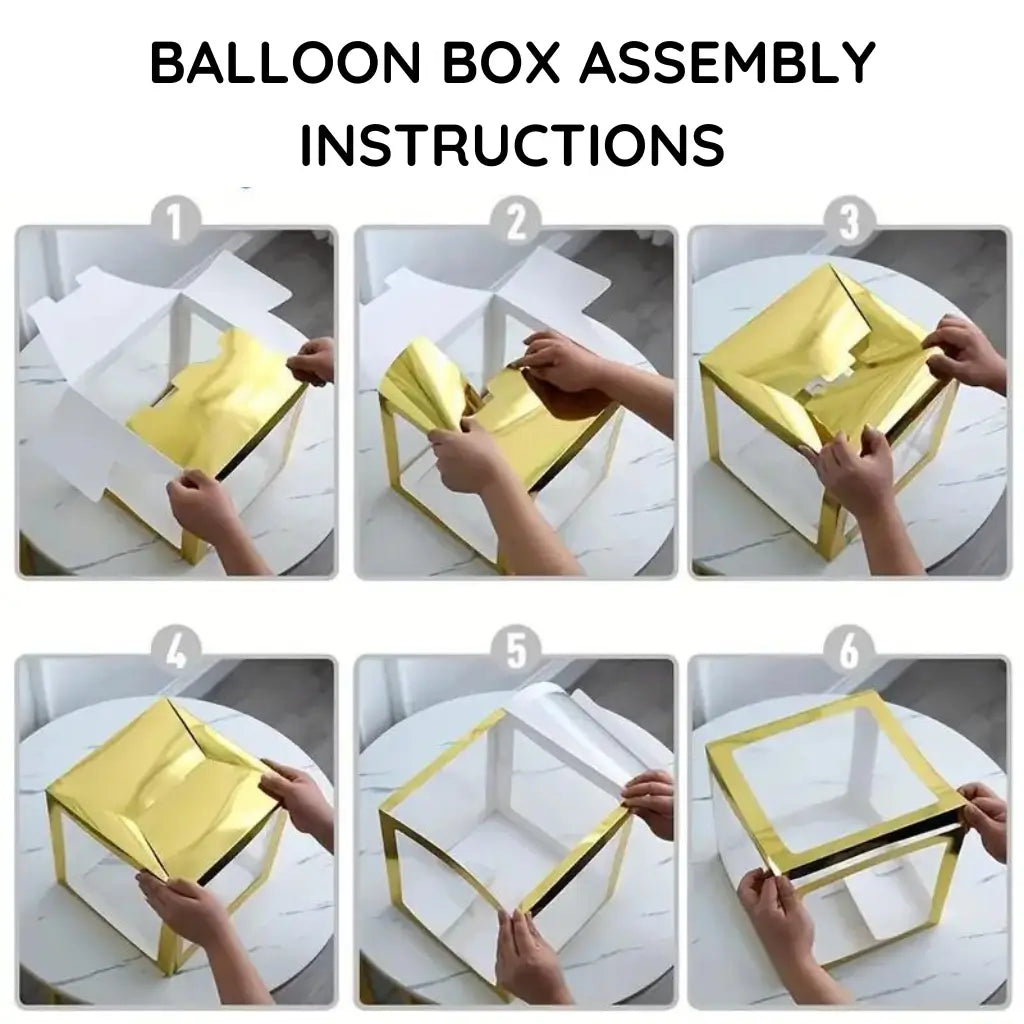 BALLOON BOX ASSEMBLY INSTRUCTIONS

1

2

3

4

5

6