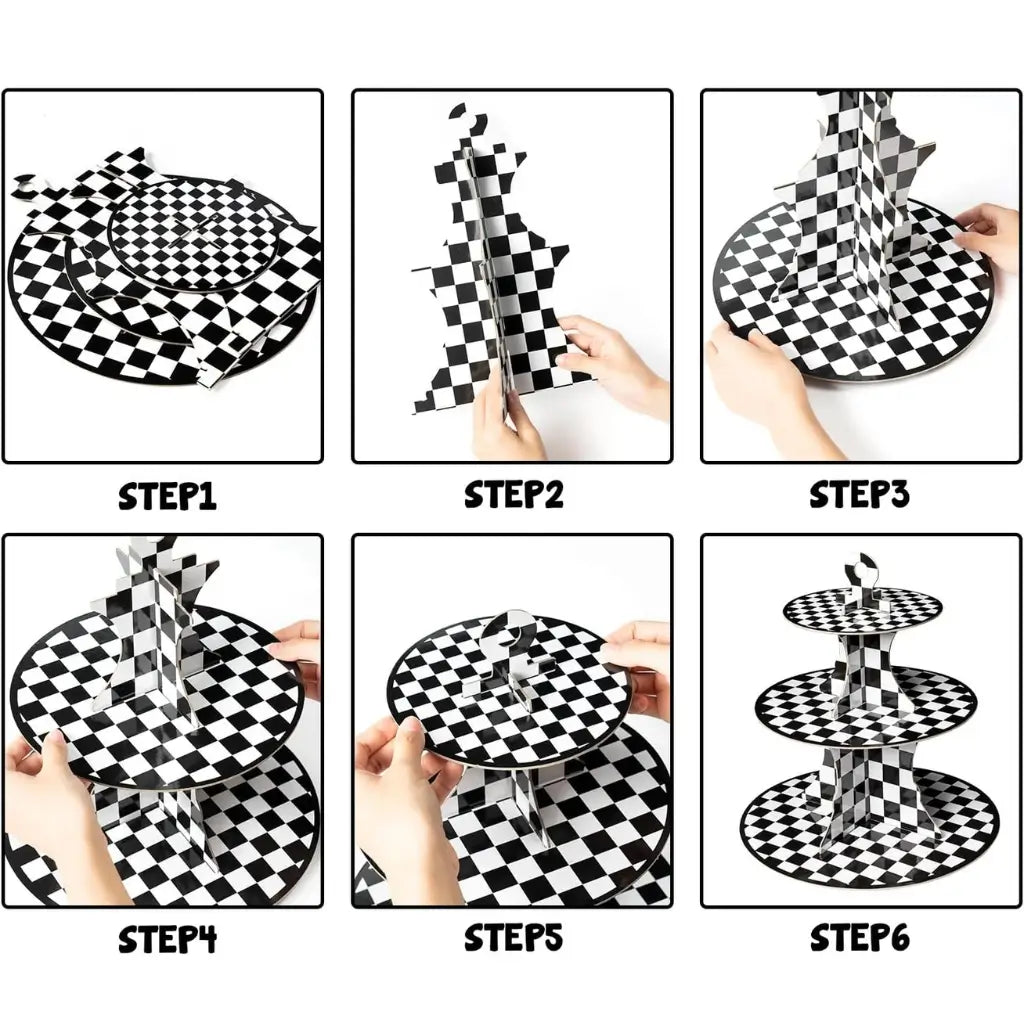 STEP1

STEP2

STEP3

STEP4

STEP5

STEP6