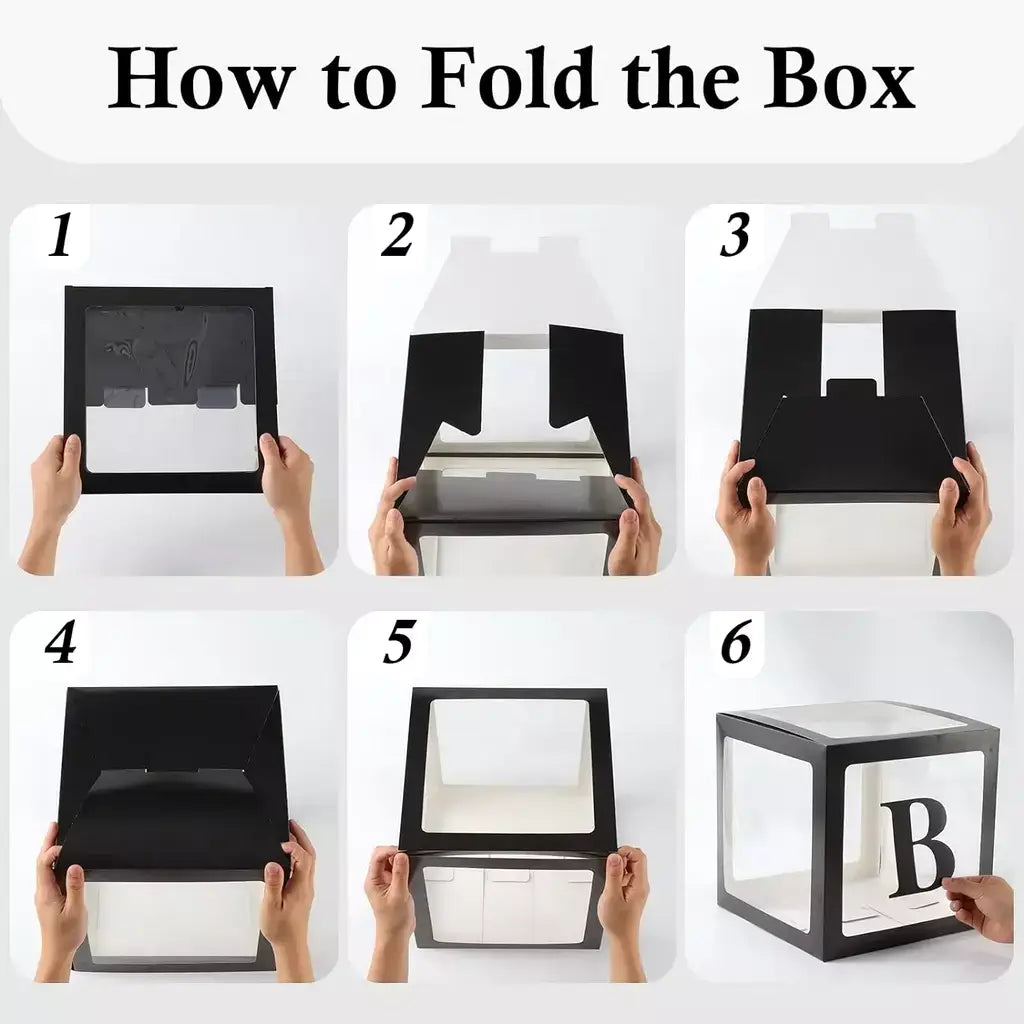 How to Fold the Box

1

2

3

4

5

6

B