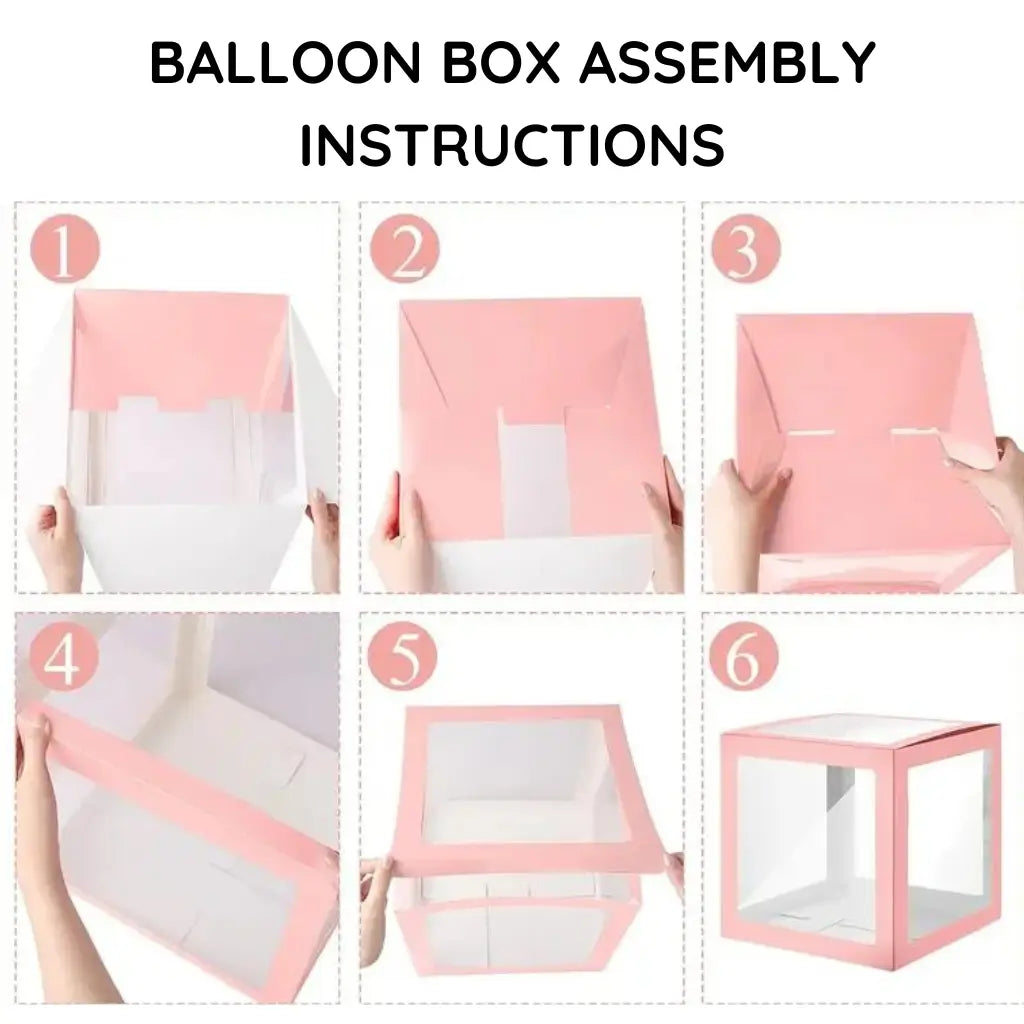 BALLOON BOX ASSEMBLY INSTRUCTIONS

1

2

3

4

5

6