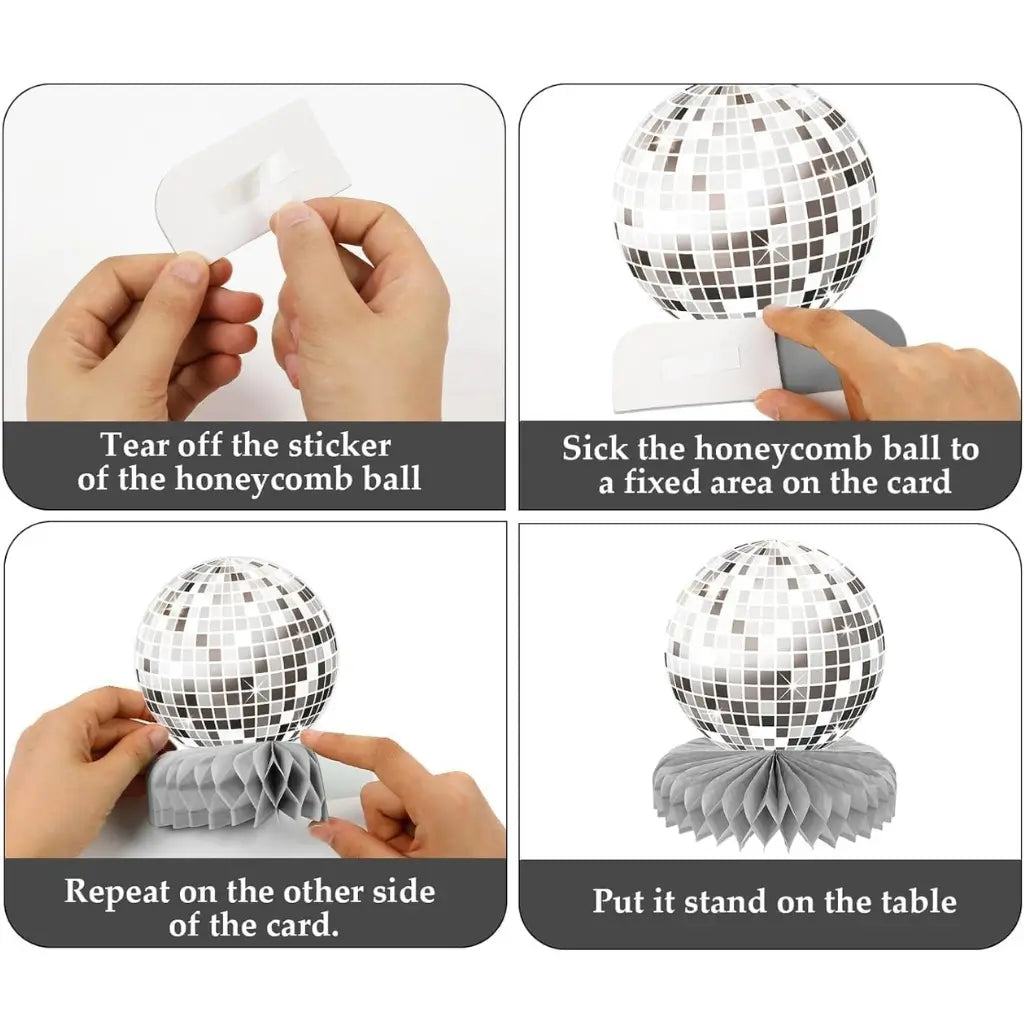 Tear off the sticker of the honeycomb ball

Sick the honeycomb ball to a fixed area on the card

Repeat on the other side of the card.

Put it stand on the table