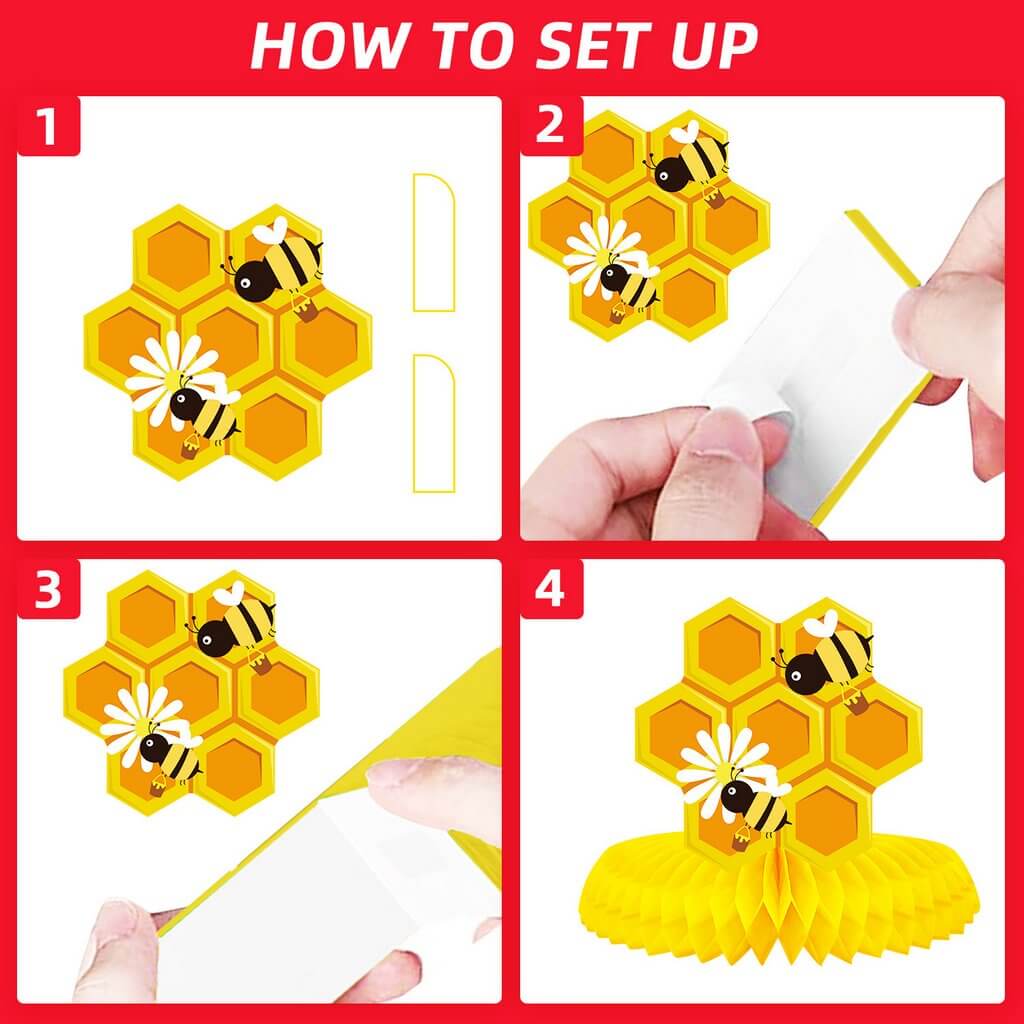 HOW TO SET UP

1

2

3

4