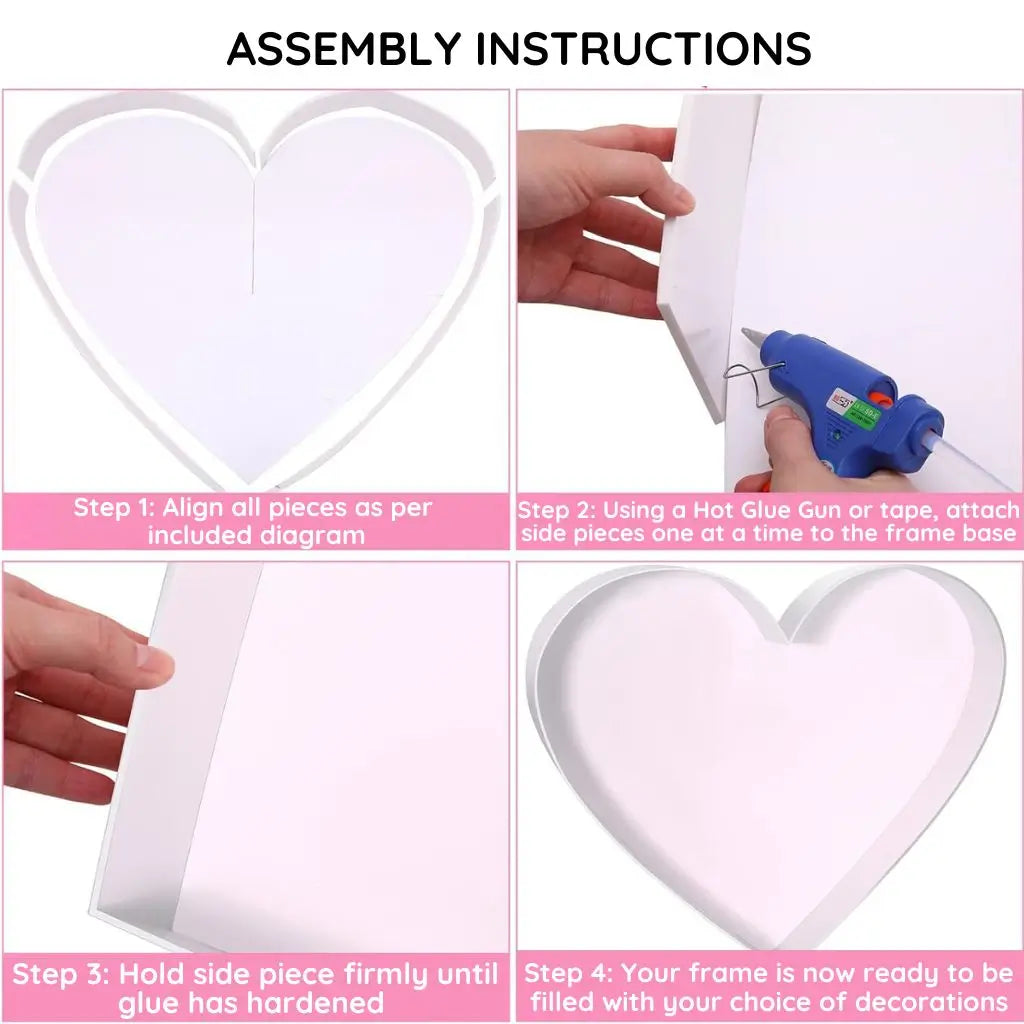 ASSEMBLY INSTRUCTIONS

Step 1: Align all pieces as per included diagram

Step 2: Using a Hot Glue Gun or tape, attach side pieces one at a time to the frame base

Step 3: Hold side piece firmly until glue has hardened

Step 4: Your frame is now ready to be filled with your choice of decorations